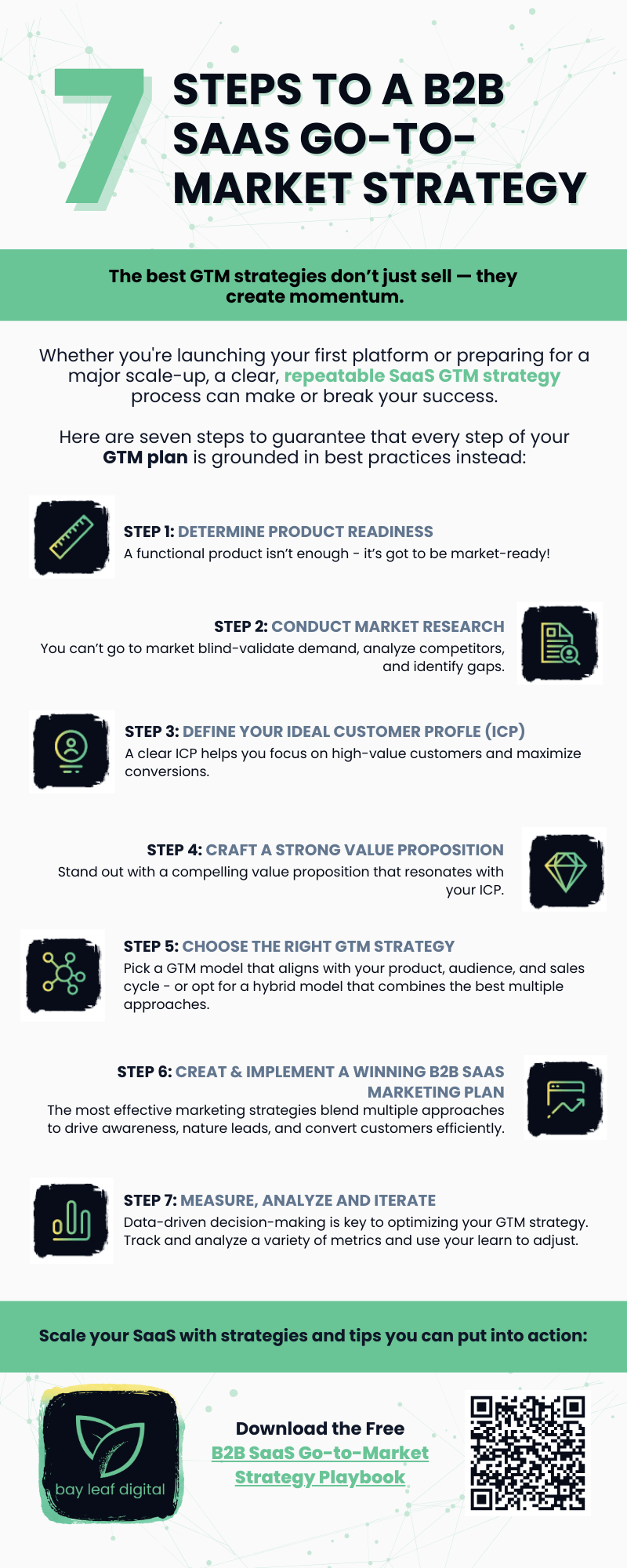 7 STEPS TO A B2B SAAS GO-TO-MARKET STRATEGY

The best GTM strategies don't just sell — they create momentum.

Whether you're launching your first platform or preparing for a major scale-up, a clear, repeatable SaaS GTM strategy process can make or break your success.

Here are seven steps to guarantee that every step of your GTM plan is grounded in best practices instead:

STEP 1: DETERMINE PRODUCT READINESS
A functional product isn't enough - it's got to be market-ready!

STEP 2: CONDUCT MARKET RESEARCH
You can't go to market blind-validate demand, analyze competitors, and identify gaps.

STEP 3: DEFINE YOUR IDEAL CUSTOMER PROFLE (ICP)
A clear ICP helps you focus on high-value customers and maximize conversions.

STEP 4: CRAFT A STRONG VALUE PROPOSITION
Stand out with a compelling value proposition that resonates with your ICP.

STEP 5: CHOOSE THE RIGHT GTM STRATEGY
Pick a GTM model that aligns with your product, audience, and sales cycle - or opt for a hybrid model that combines the best multiple approaches.

STEP 6: CREAT & IMPLEMENT A WINNING B2B SAAS MARKETING PLAN
The most effective marketing strategies blend multiple approaches to drive awareness, nature leads, and convert customers efficiently.

STEP 7: MEASURE, ANALYZE AND ITERATE
Data-driven decision-making is key to optimizing your GTM strategy. Track and analyze a variety of metrics and use your learn to adjust.

Scale your SaaS with strategies and tips you can put into action:

bay leaf digital

Download the Free
B2B SaaS Go-to-Market Strategy Playbook