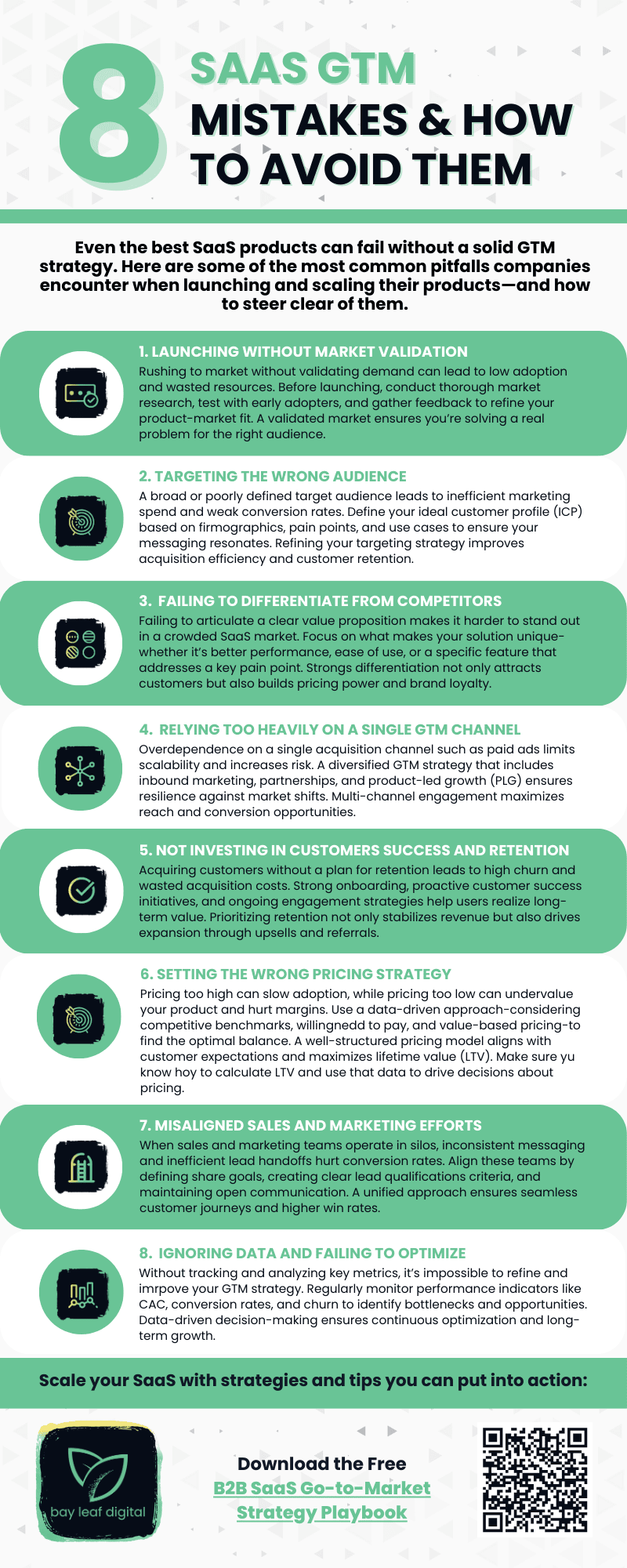 8 SAAS GTM MISTAKES & HOW TO AVOID THEM

Even the best SaaS products can fail without a solid GTM strategy. Here are some of the most common pitfalls companies encounter when launching and scaling their products—and how to steer clear of them.

1. LAUNCHING WITHOUT MARKET VALIDATION
Rushing to market without validating demand can lead to low adoption and wasted resources. Before launching, conduct thorough market research, test with early adopters, and gather feedback to refine your product-market fit. A validated market ensures you're solving a real problem for the right audience.

2. TARGETING THE WRONG AUDIENCE
A broad or poorly defined target audience leads to inefficient marketing spend and weak conversion rates. Define your ideal customer profile (ICP) based on firmographics, pain points, and use cases to ensure your messaging resonates. Refining your targeting strategy improves acquisition efficiency and customer retention.

3. FAILING TO DIFFERENTIATE FROM COMPETITORS
Failing to articulate a clear value proposition makes it harder to stand out in a crowded SaaS market. Focus on what makes your solution unique-whether it's better performance, ease of use, or a specific feature that addresses a key pain point. Strongs differentiation not only attracts customers but also builds pricing power and brand loyalty.

4. RELYING TOO HEAVILY ON A SINGLE GTM CHANNEL
Overdependence on a single acquisition channel such as paid ads limits scalability and increases risk. A diversified GTM strategy that includes inbound marketing, partnerships, and product-led growth (PLG) ensures resilience against market shifts. Multi-channel engagement maximizes reach and conversion opportunities.

5. NOT INVESTING IN CUSTOMERS SUCCESS AND RETENTION
Acquiring customers without a plan for retention leads to high churn and wasted acquisition costs. Strong onboarding, proactive customer success initiatives, and ongoing engagement strategies help users realize long-term value. Prioritizing retention not only stabilizes revenue but also drives expansion through upsells and referrals.

6. SETTING THE WRONG PRICING STRATEGY
Pricing too high can slow adoption, while pricing too low can undervalue your product and hurt margins. Use a data-driven approach-considering competitive benchmarks, willingnedd to pay, and value-based pricing-to find the optimal balance. A well-structured pricing model aligns with customer expectations and maximizes lifetime value (LTV). Make sure yu know hoy to calculate LTV and use that data to drive decisions about pricing.

7. MISALIGNED SALES AND MARKETING EFFORTS
When sales and marketing teams operate in silos, inconsistent messaging and inefficient lead handoffs hurt conversion rates. Align these teams by defining share goals, creating clear lead qualifications criteria, and maintaining open communication. A unified approach ensures seamless customer journeys and higher win rates.

8. IGNORING DATA AND FAILING TO OPTIMIZE
Without tracking and analyzing key metrics, it's impossible to refine and imrpove your GTM strategy. Regularly monitor performance indicators like CAC, conversion rates, and churn to identify bottlenecks and opportunities. Data-driven decision-making ensures continuous optimization and long-term growth.

Scale your SaaS with strategies and tips you can put into action:

bay leaf digital

Download the Free B2B SaaS Go-to-Market Strategy Playbook